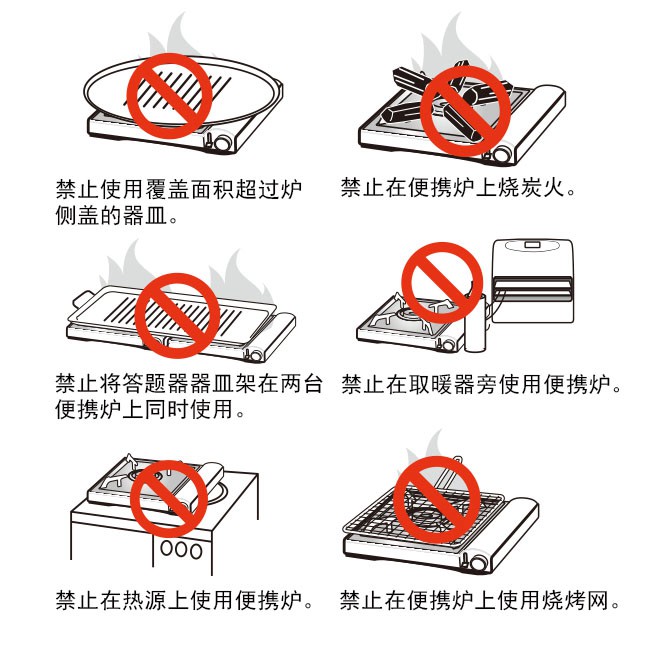 禁止使用覆盖面积超过炉侧盖的器皿。

禁止在便携炉上烧炭火。

禁止将答题器器皿架在两台便携炉上同时使用。

禁止在取暖器旁使用便携炉。

禁止在热源上使用便携炉。

禁止在便携炉上使用烧烤网。